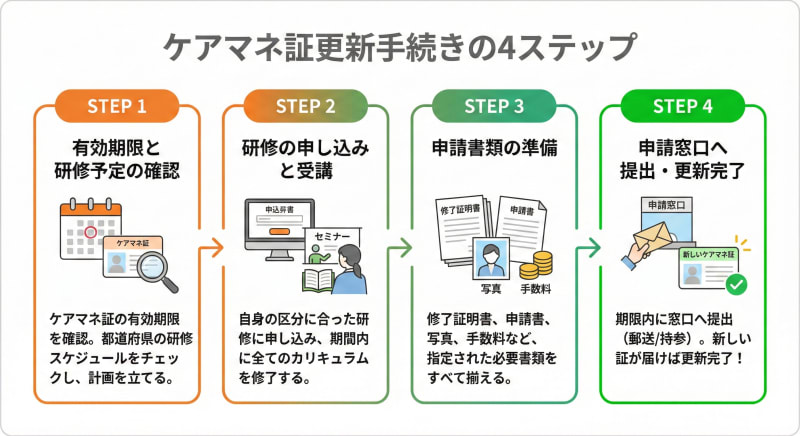 ケアマネ証更新手続きの4ステップ

STEP 1

有効期限と研修予定の確認

ケアマネ証

ケアマネ証の有効期限を確認。都道府県の研修スケジュールをチェックし、計画を立てる。

STEP 2

研修の申し込みと受講

申込弁書

セミナー

自身の区分に合った研修に申し込み、期間内に全てのカリキュラムを修了する。

STEP 3

申請書類の準備

修了証明書

申請書

写真

手数料

修了証明書、申請書、写真、手数料など、指定された必要書類をすべて揃える。

STEP 4

申請窓口へ提出・更新完了

申請窓口

新しいケアマネ証

期限内に窓口へ提出（郵送/持参）。新しい証が届けば更新完了！